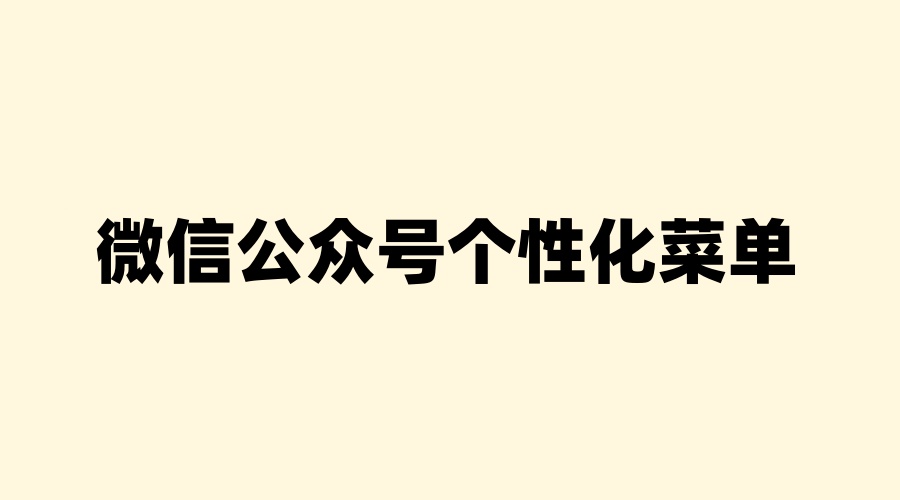 微信公众号个性化菜单